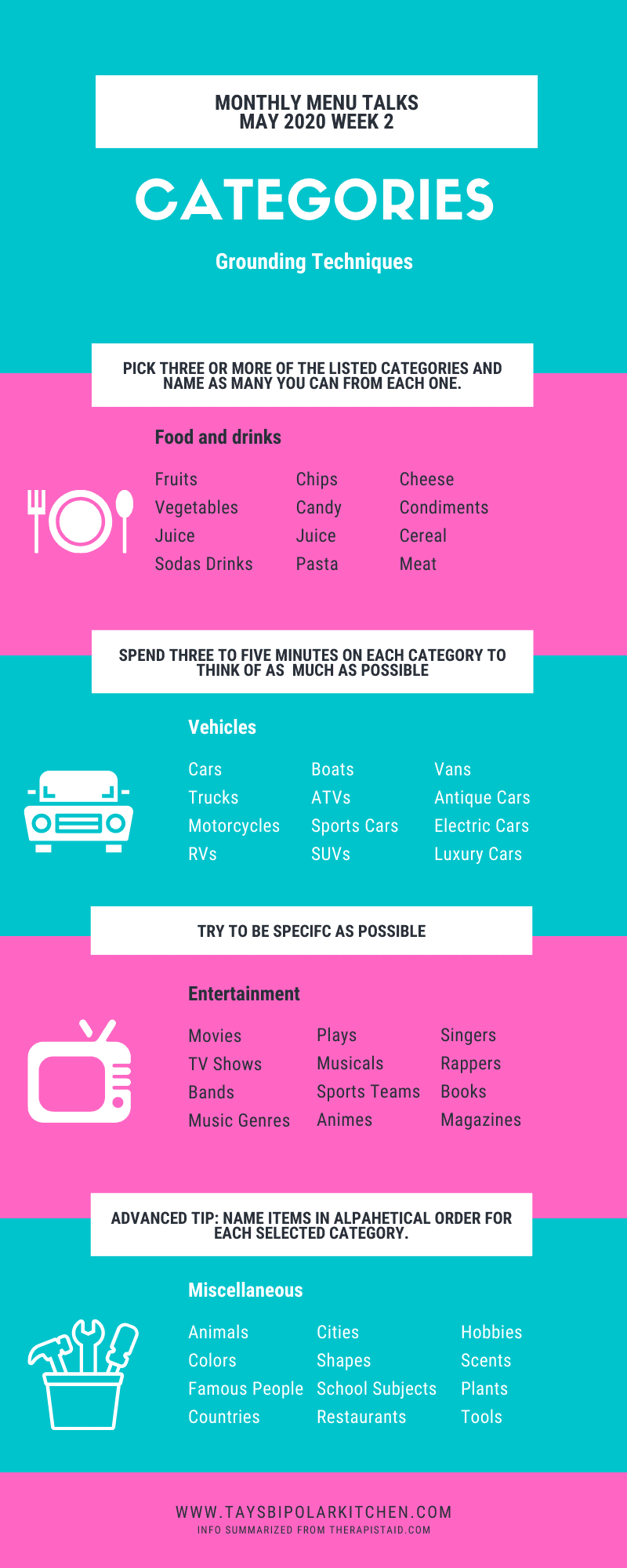 MONTHLY MENU TALKS
MAY 2020 WEEK 2

CATEGORIES

Grounding Techniques

PICK THREE OR MORE OF THE LISTED CATEGORIES AND NAME AS MANY YOU CAN FROM EACH ONE.

Food and drinks

Fruits
Vegetables
Juice
Sodas Drinks

Chips
Candy
Juice
Pasta

Cheese
Condiments
Cereal
Meat

SPEND THREE TO FIVE MINUTES ON EACH CATEGORY TO THINK OF AS MUCH AS POSSIBLE

Vehicles

Cars
Trucks
Motorcycles
RVs

Boats
ATVs
Sports Cars
SUVs

Vans
Antique Cars
Electric Cars
Luxury Cars

TRY TO BE SPECIFC AS POSSIBLE

Entertainment

Movies
TV Shows
Bands
Music Genres

Plays
Musicals
Sports Teams
Animes

Singers
Rappers
Books
Magazines

ADVANCED TIP: NAME ITEMS IN ALPAHETICAL ORDER FOR EACH SELECTED CATEGORY.

Miscellaneous

Animals
Colors
Famous People
Countries

Cities
Shapes
School Subjects
Restaurants

Hobbies
Scents
Plants
Tools

WWW.TAYSBIPOLARKITCHEN.COM
INFO SUMMARIZED FROM THERAPISTAID.COM